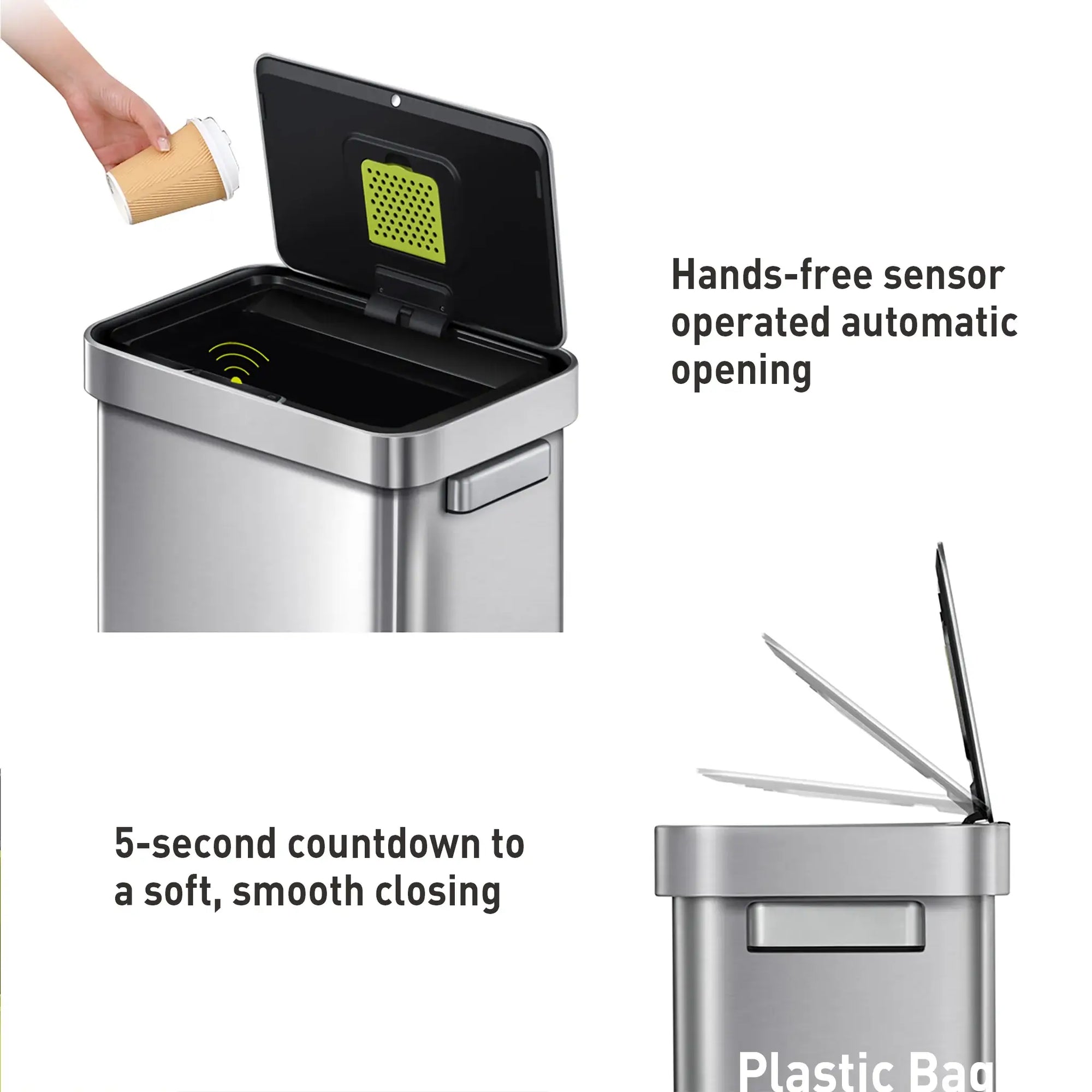 Hands-free sensor operated automatic opening

5-second countdown to a soft, smooth closing

Plastic Bag